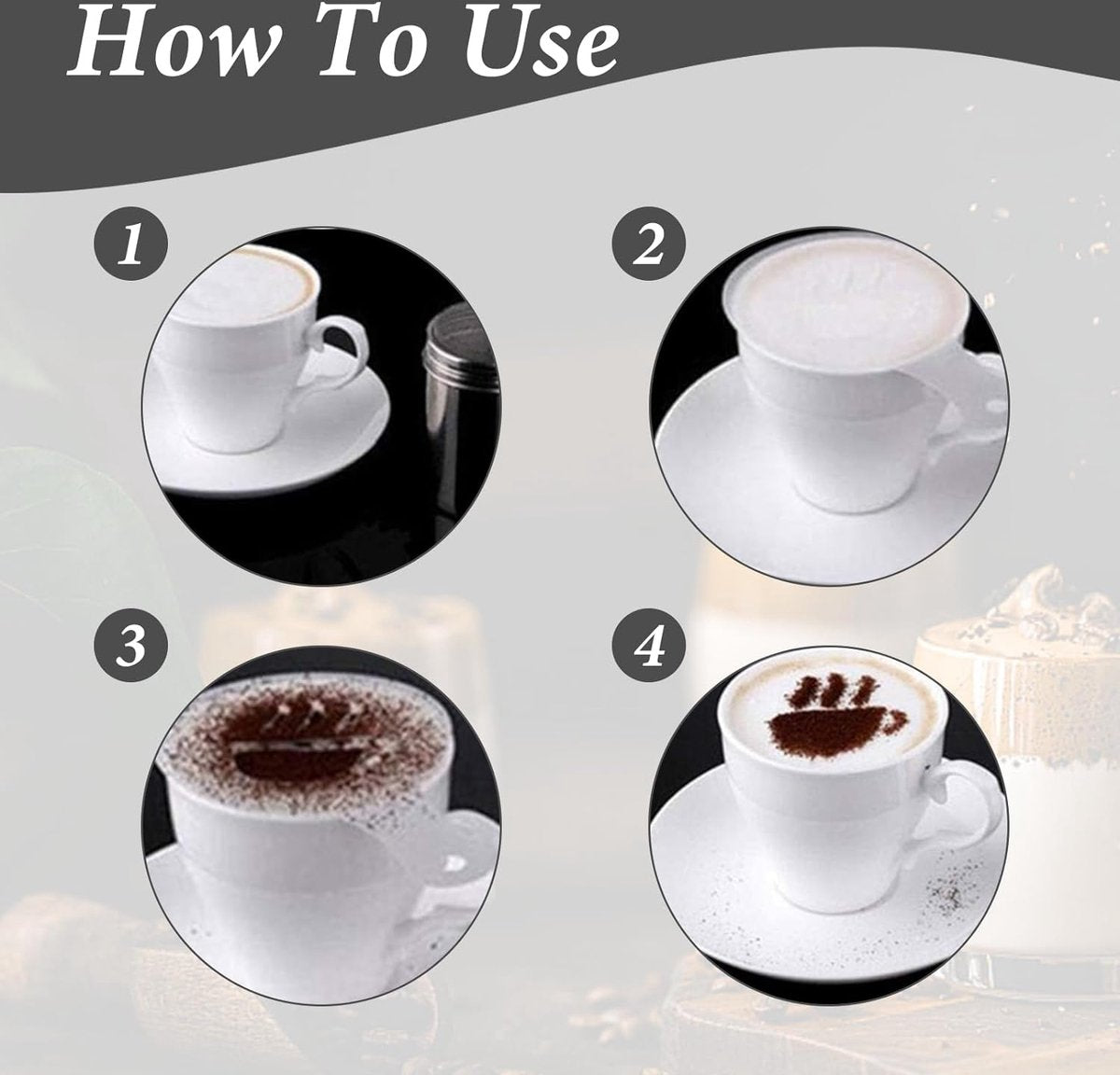 How To Use

1

2

3

4