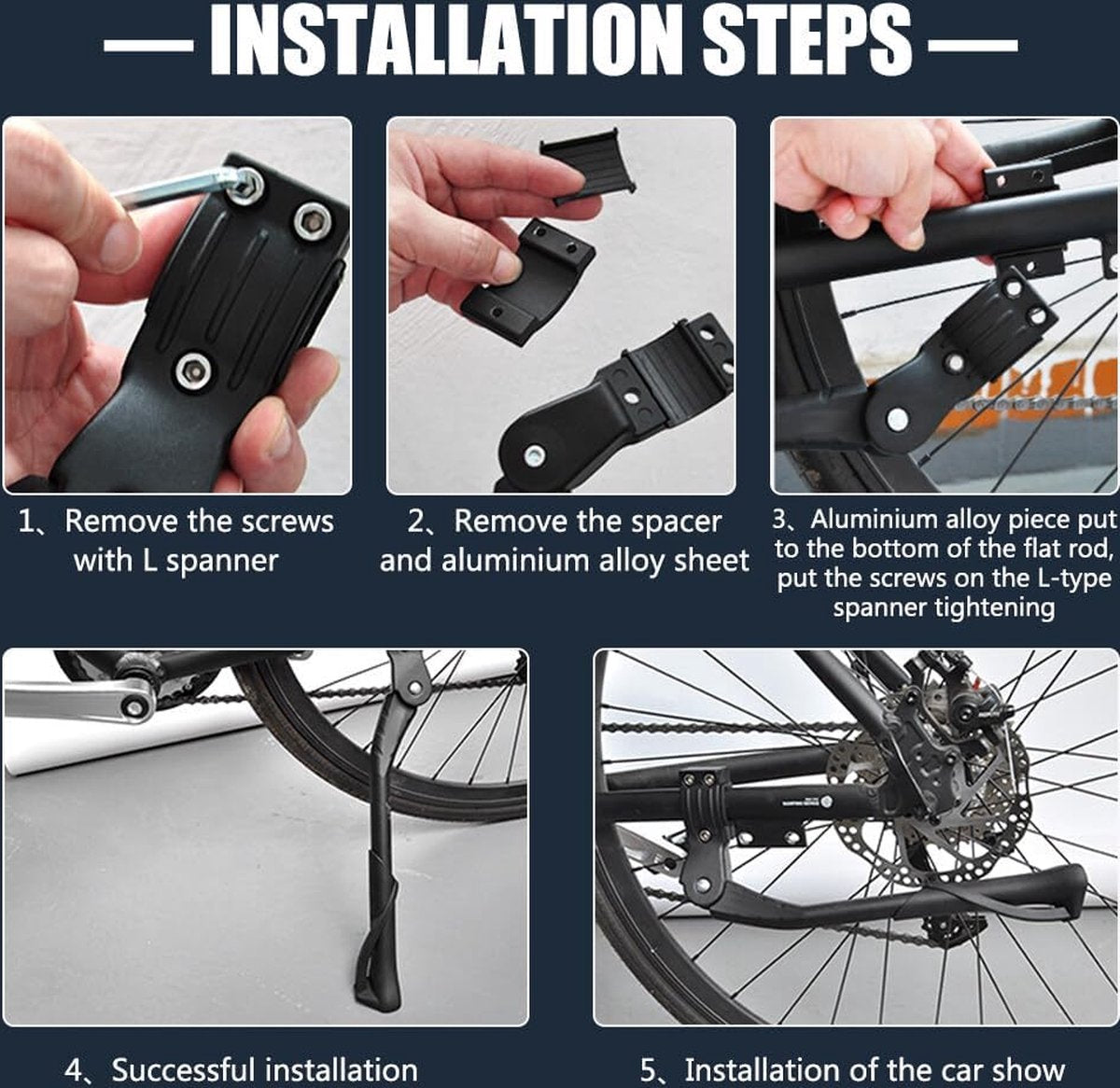 — INSTALLATION STEPS —

1、Remove the screws with L spanner

2、Remove the spacer and aluminium alloy sheet

3、Aluminium alloy piece put to the bottom of the flat rod, put the screws on the L-type spanner tightening

4、Successful installation

5、Installation of the car show