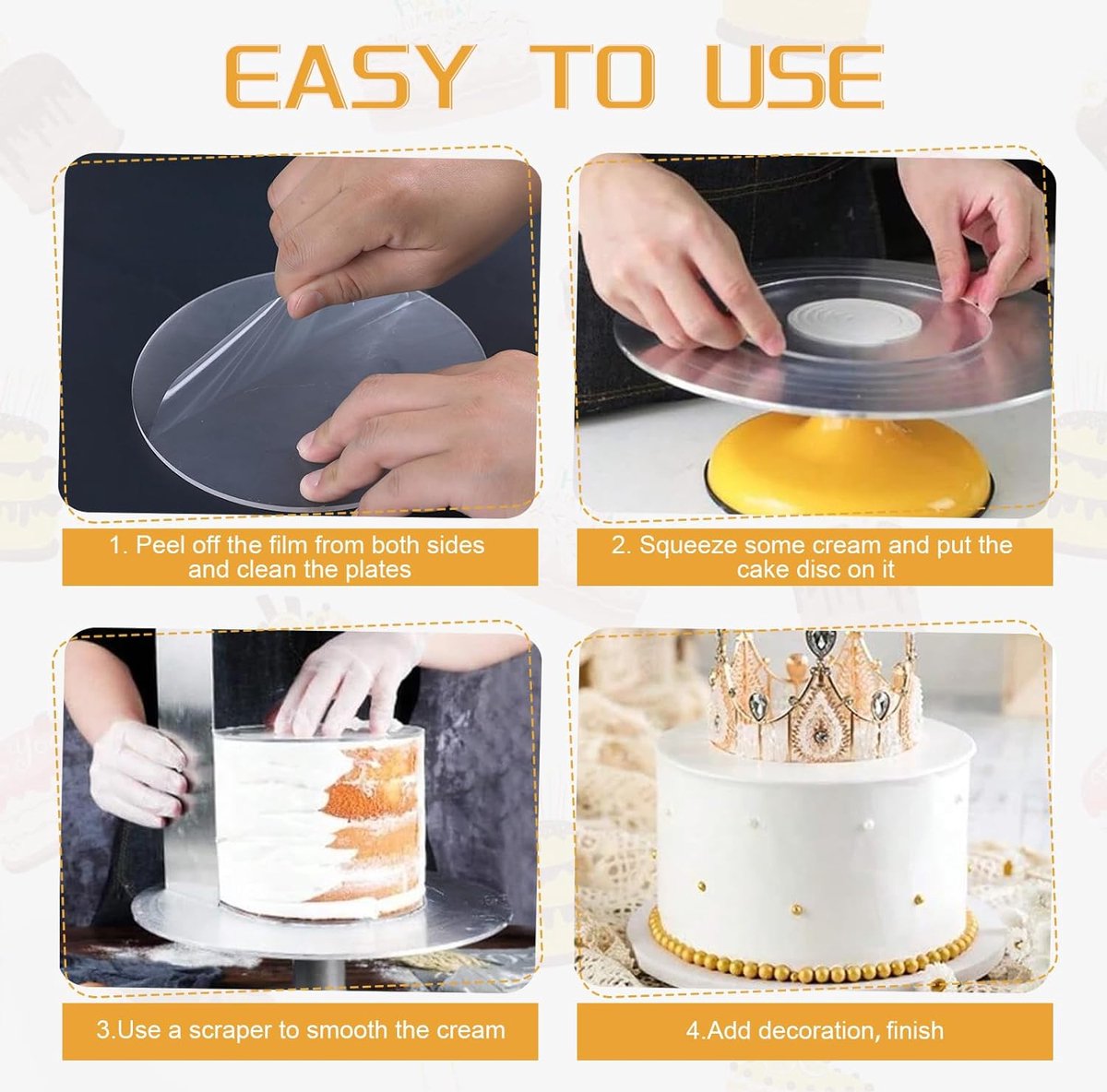 EASY TO USE

1. Peel off the film from both sides and clean the plates

2. Squeeze some cream and put the cake disc on it

3.Use a scraper to smooth the cream

4.Add decoration, finish