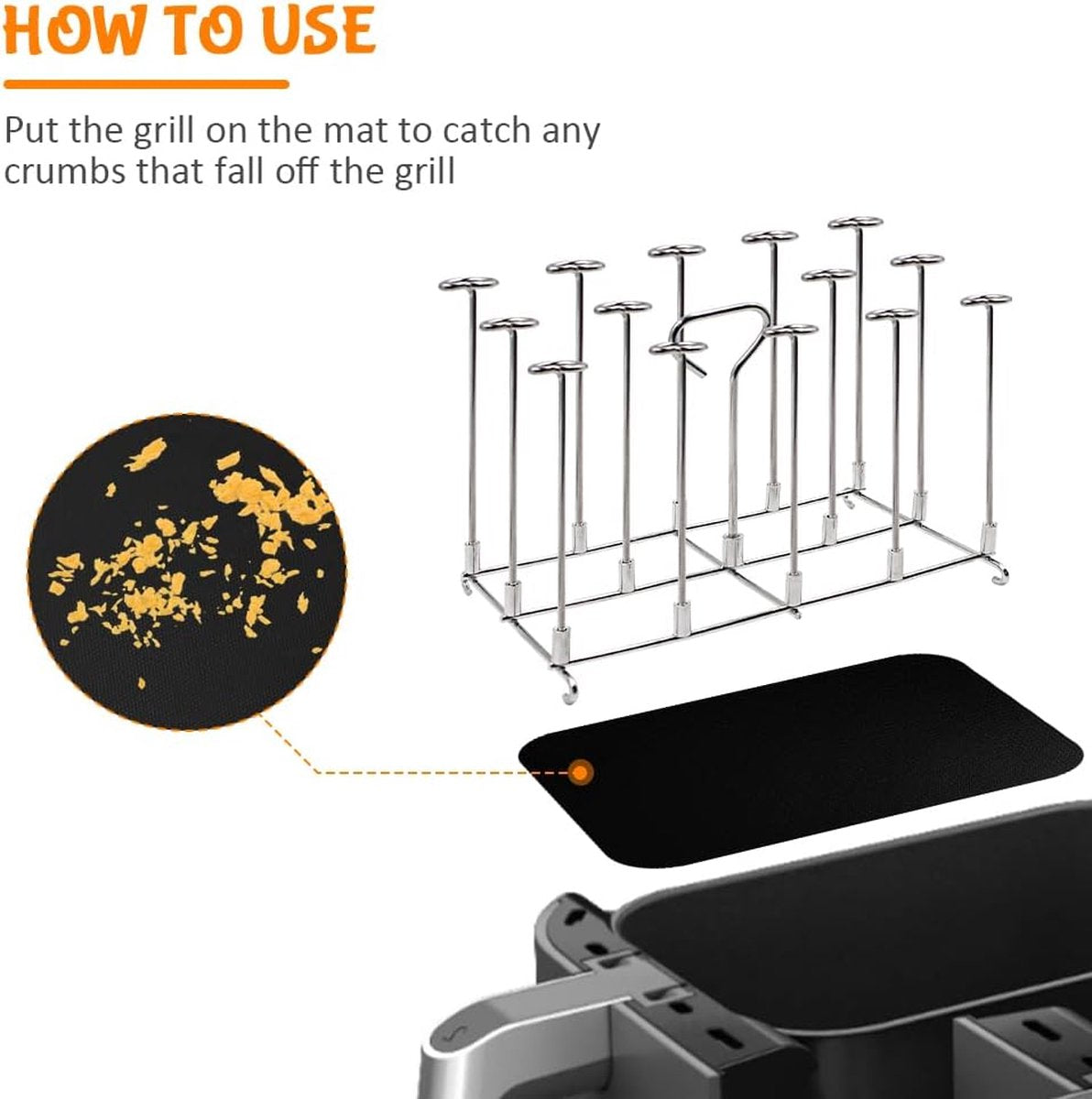 HOW TO USE

Put the grill on the mat to catch any crumbs that fall off the grill