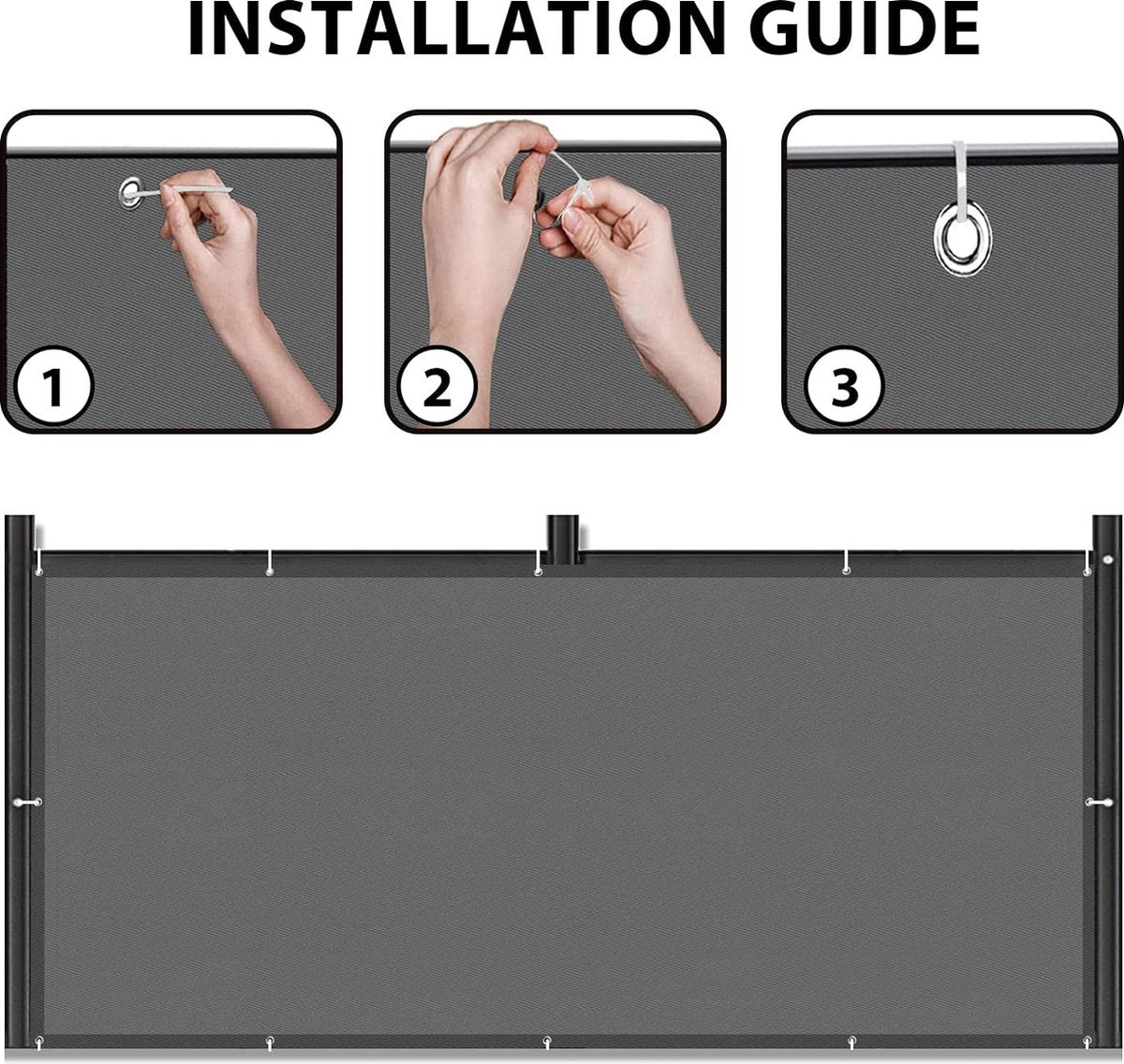 INSTALLATION GUIDE

1

2

3