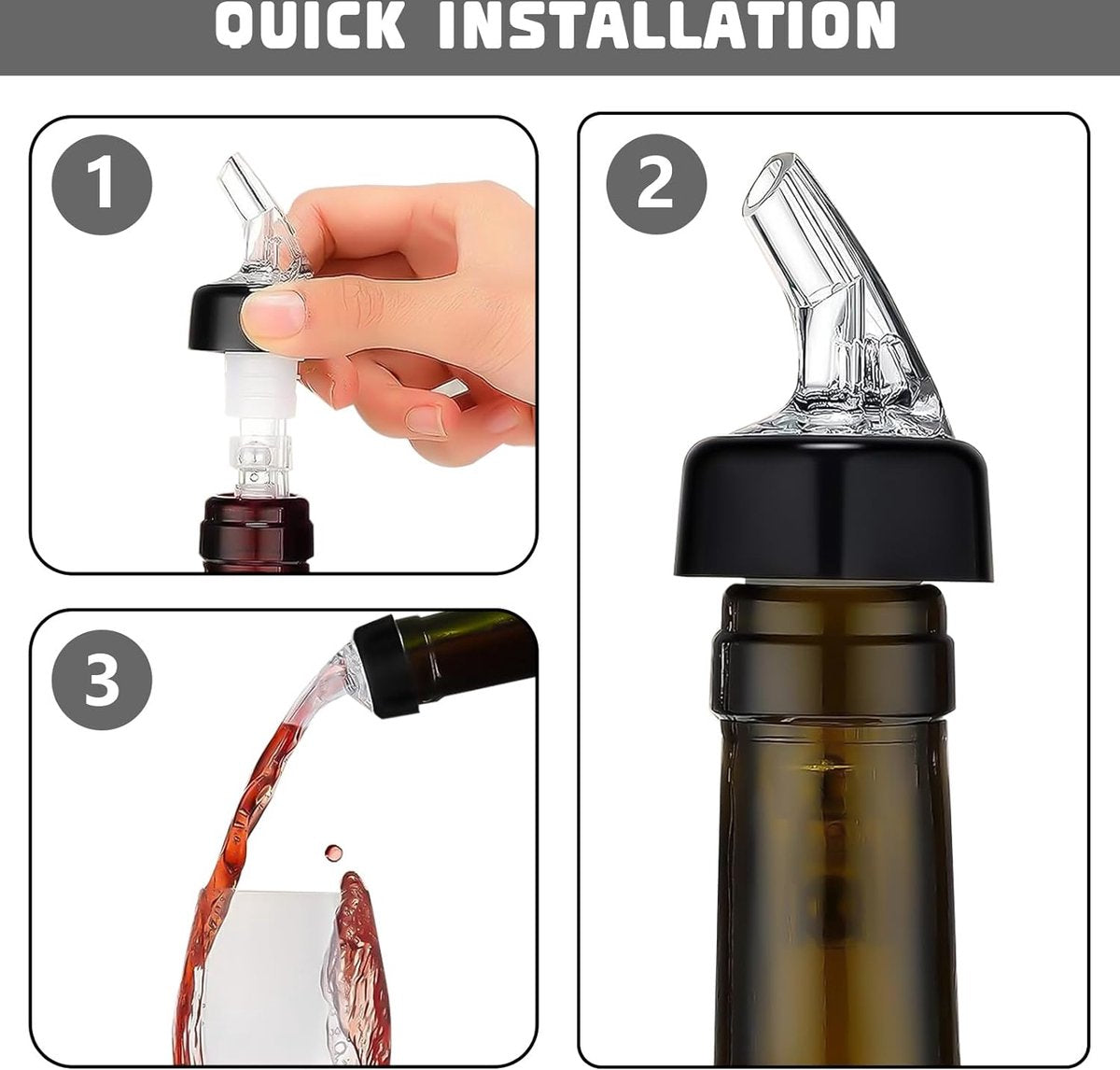 QUICK INSTALLATION

1

2

3