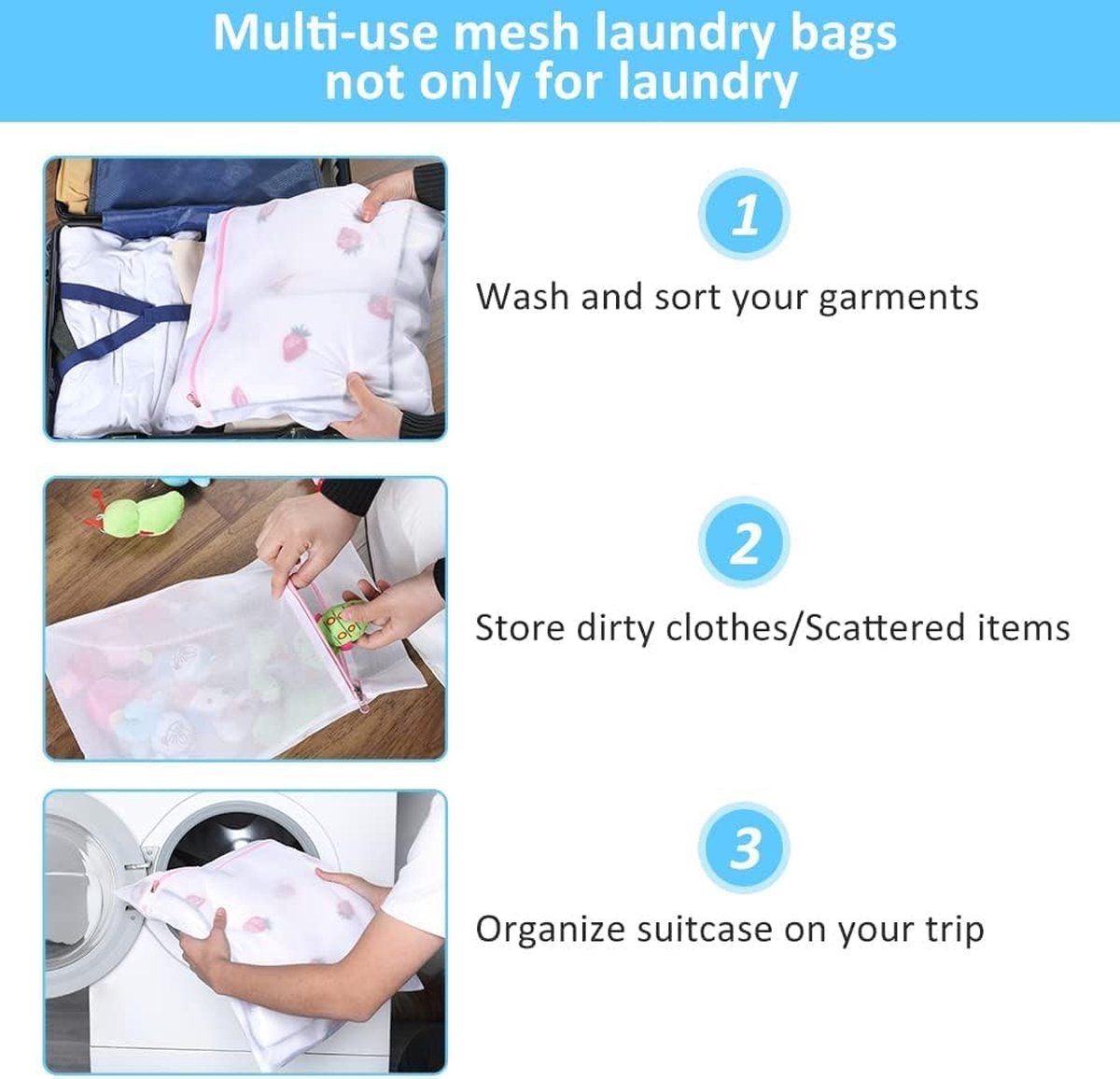 Multi-use mesh laundry bags
not only for laundry

1

Wash and sort your garments

2

Store dirty clothes/Scattered items

3

Organize suitcase on your trip