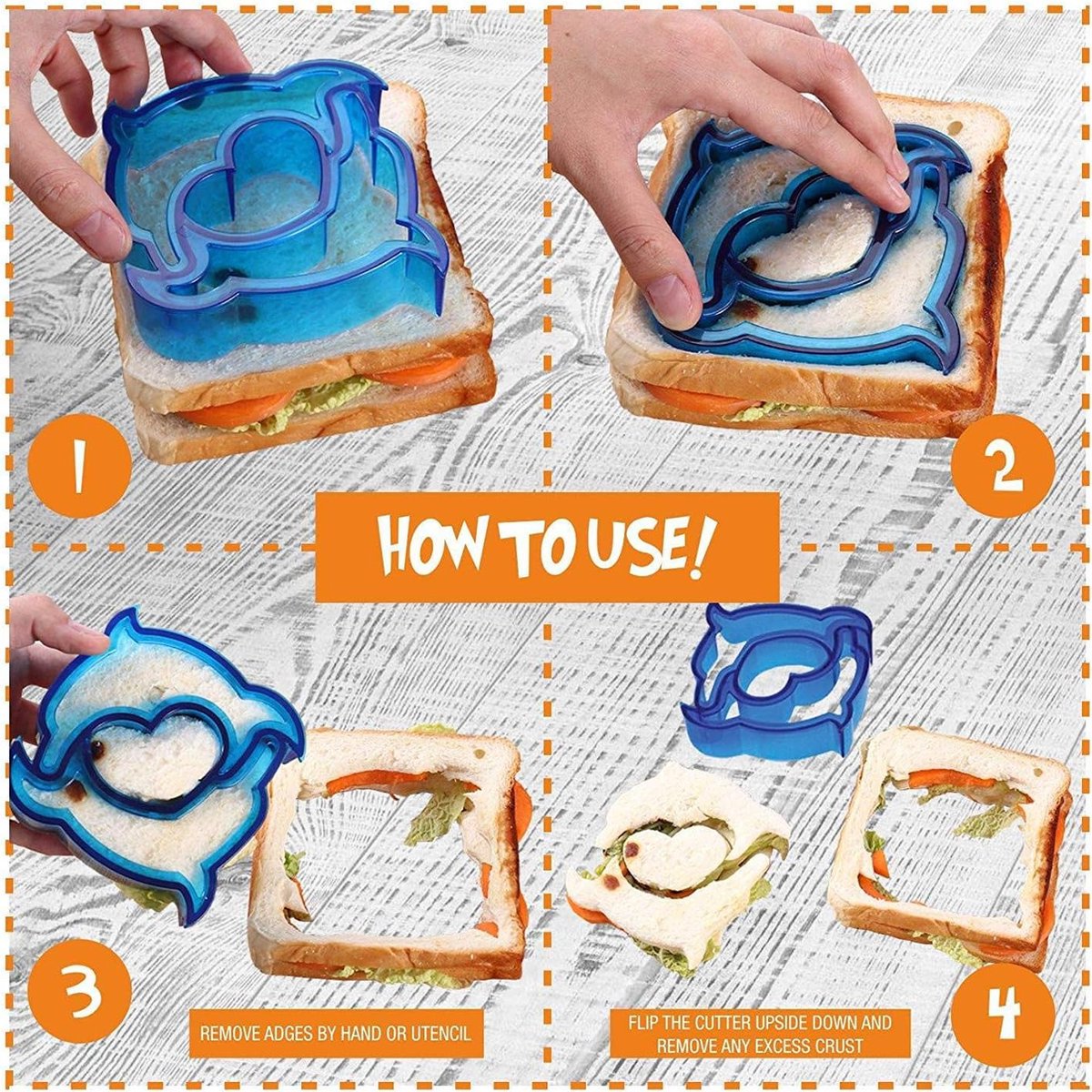 1

2

HOW TO USE!

3

REMOVE ADGES BY HAND OR UTENCIL

FLIP THE CUTTER UPSIDE DOWN AND REMOVE ANY EXCESS CRUST

4