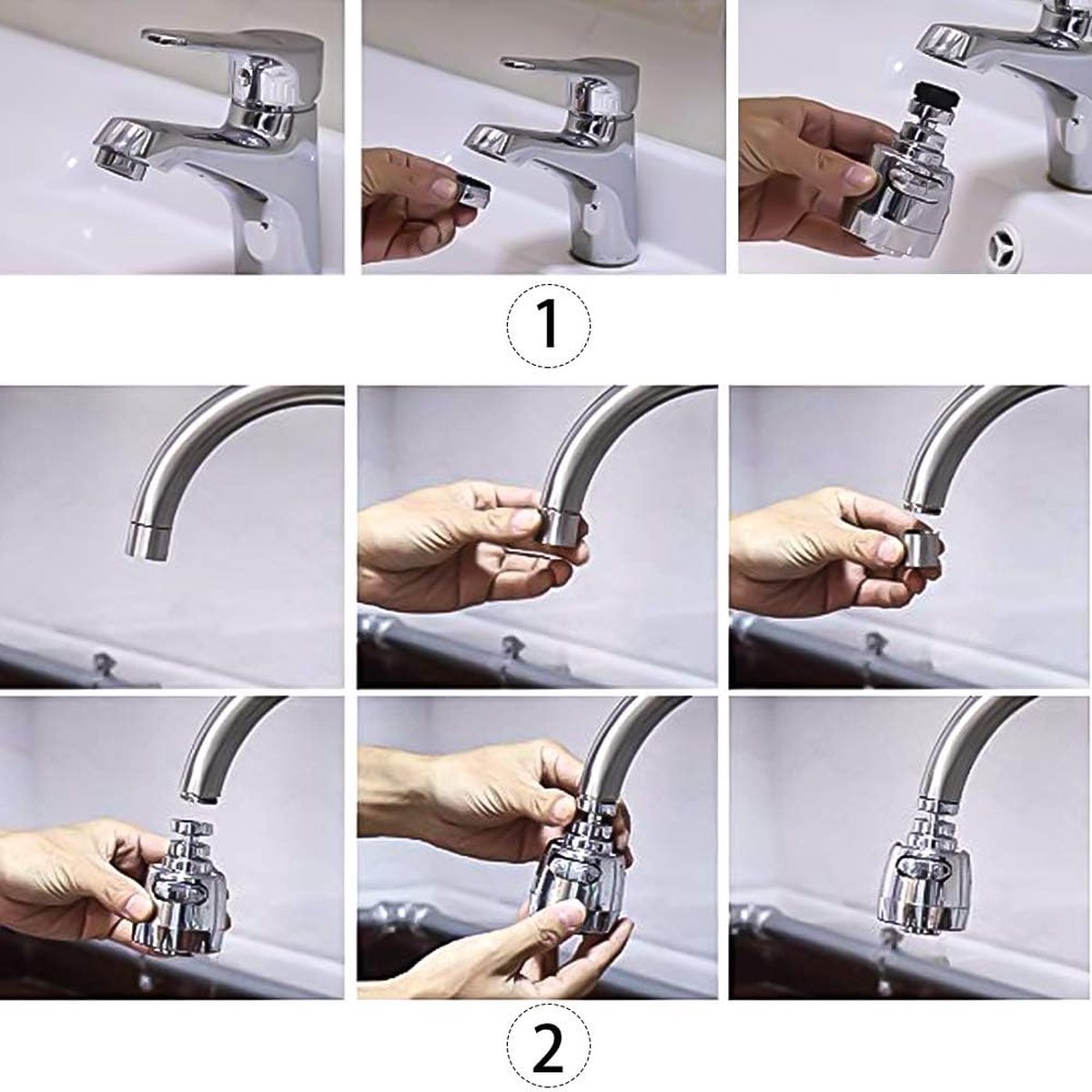 1

2