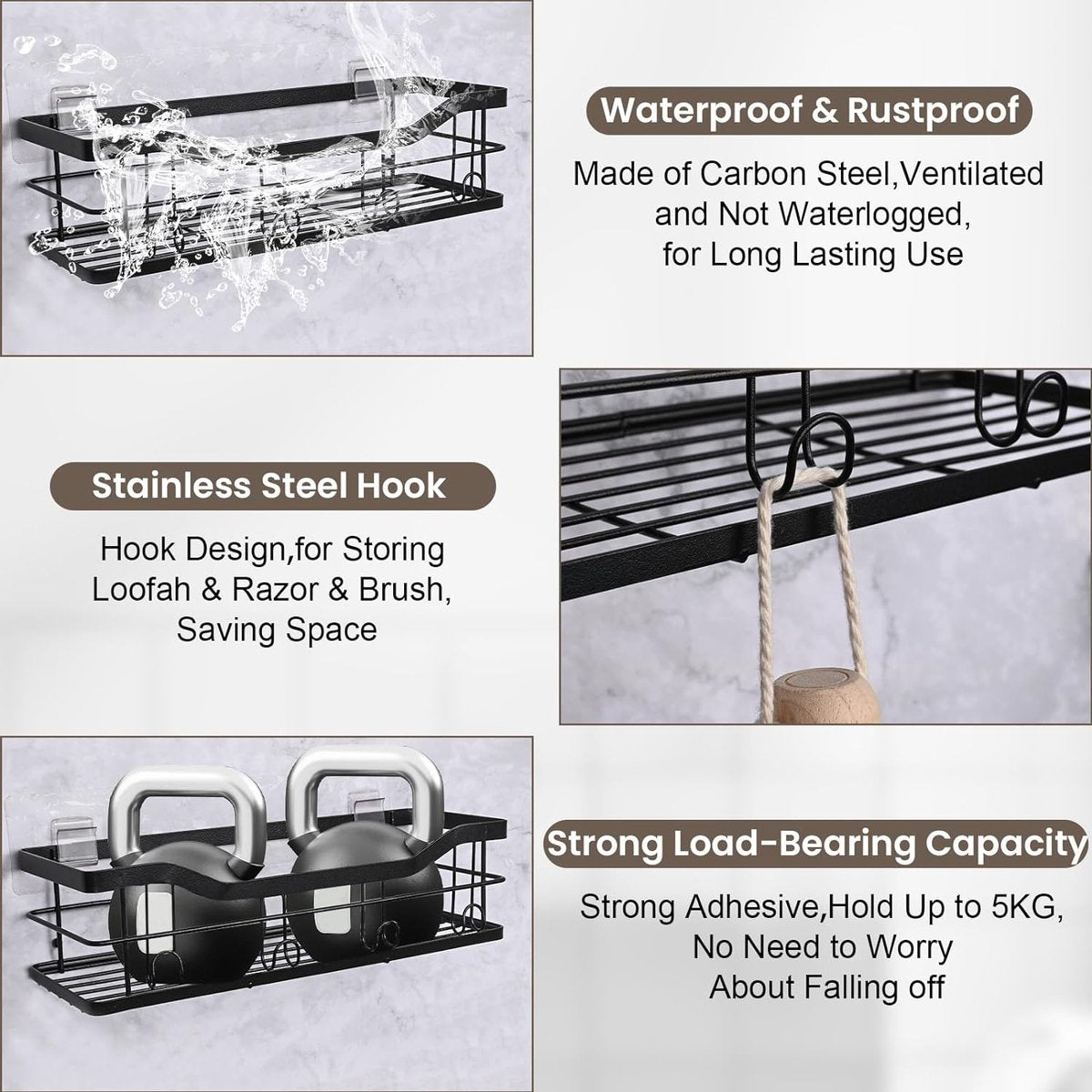 Waterproof & Rustproof

Made of Carbon Steel,Ventilated and Not Waterlogged, for Long Lasting Use

Stainless Steel Hook

Hook Design,for Storing Loofah & Razor & Brush, Saving Space

Strong Load-Bearing Capacity

Strong Adhesive,Hold Up to 5KG, No Need to Worry About Falling off