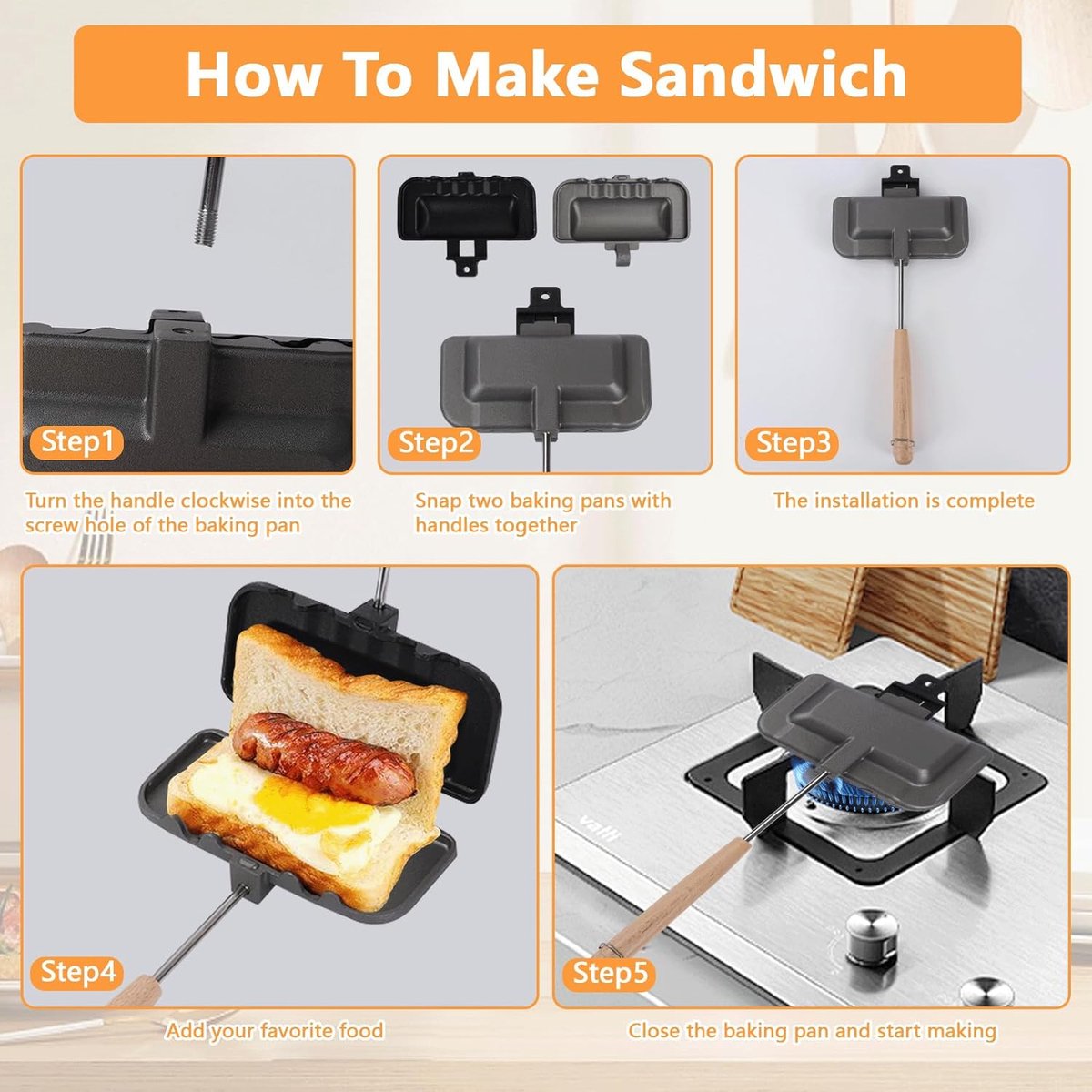 How To Make Sandwich

Step1

Turn the handle clockwise into the screw hole of the baking pan

Step2

Snap two baking pans with handles together

Step3

The installation is complete

Step4

Add your favorite food

vatti

Step5

Close the baking pan and start making