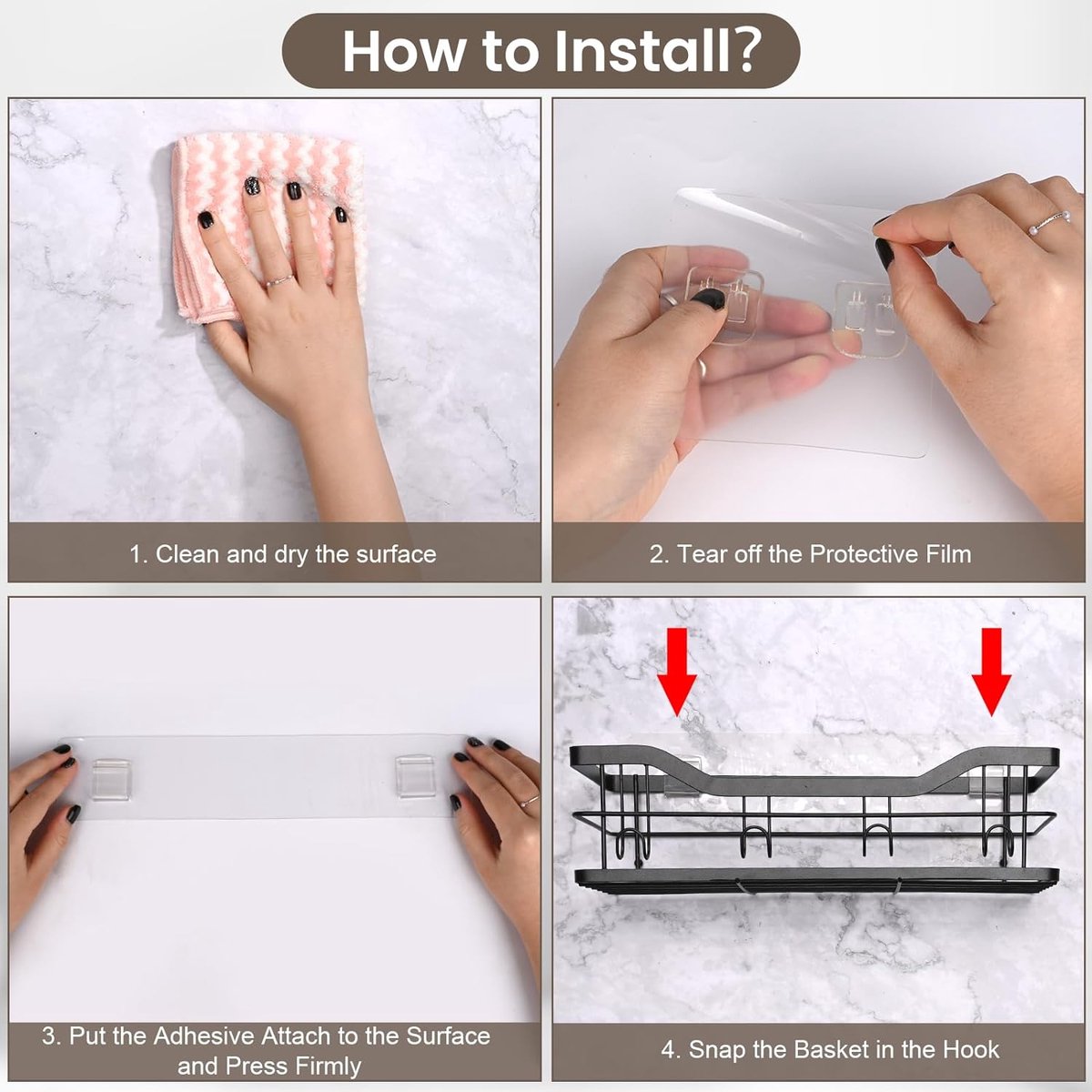 How to Install?

1. Clean and dry the surface

2. Tear off the Protective Film

3. Put the Adhesive Attach to the Surface and Press Firmly

4. Snap the Basket in the Hook