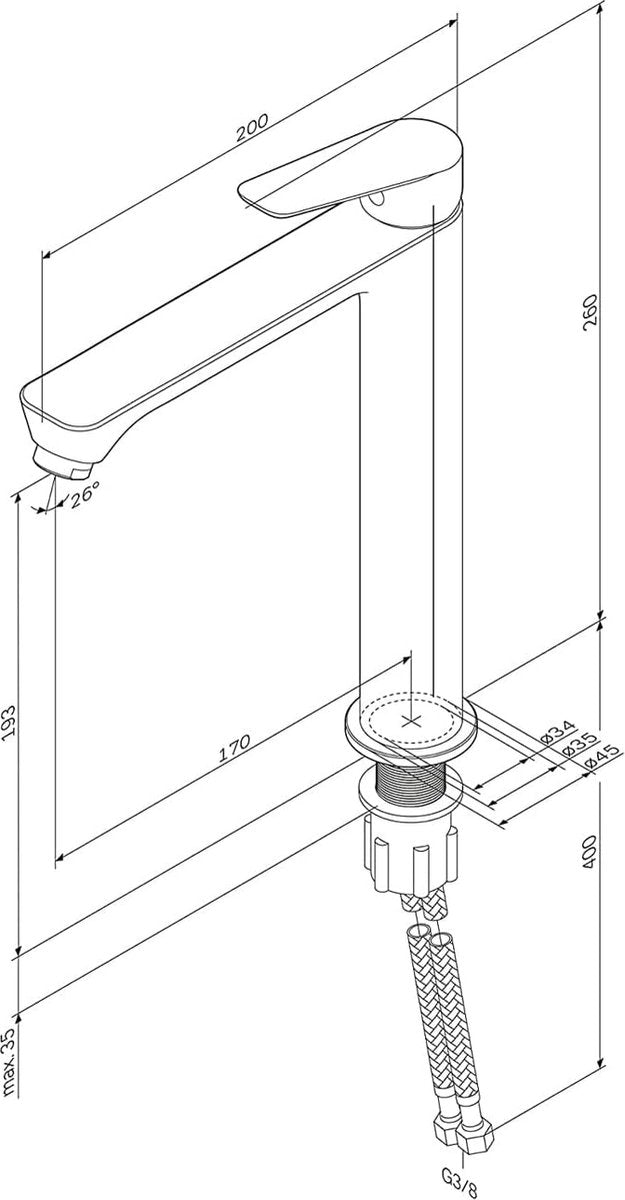 200
260
26°
193
170
Ø34
Ø35
Ø45
400
max.35
G3/8