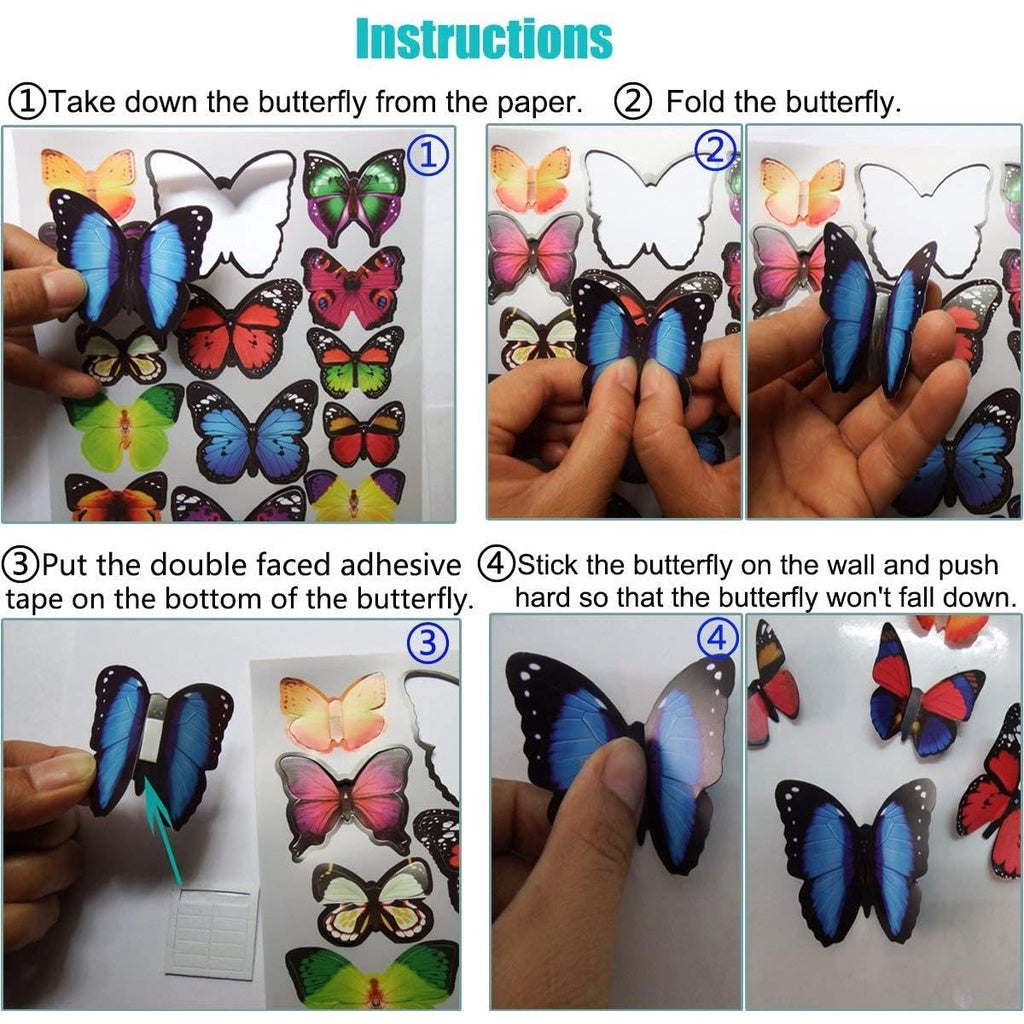 Instructions

①Take down the butterfly from the paper. ② Fold the butterfly.

①

②

③Put the double faced adhesive tape on the bottom of the butterfly.

④Stick the butterfly on the wall and push hard so that the butterfly won't fall down.

③

④